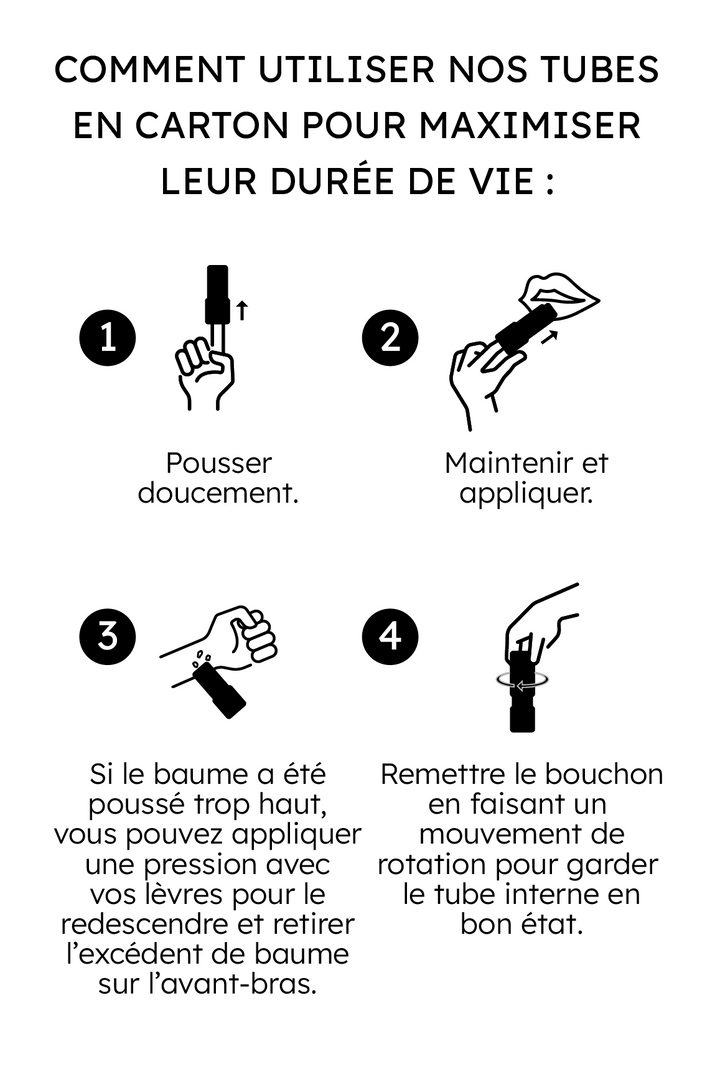 COMMENT UTILISER NOS TUBES EN CARTON POUR MAXIMISER LEUR DURÉE DE VIE :

1

Pousser doucement.

2

Maintenir et appliquer.

3

Si le baume a été poussé trop haut, vous pouvez appliquer une pression avec vos lèvres pour le redescendre et retirer l'excédent de baume sur l'avant-bras.

4

Remettre le bouchon en faisant un mouvement de rotation pour garder le tube interne en bon état.