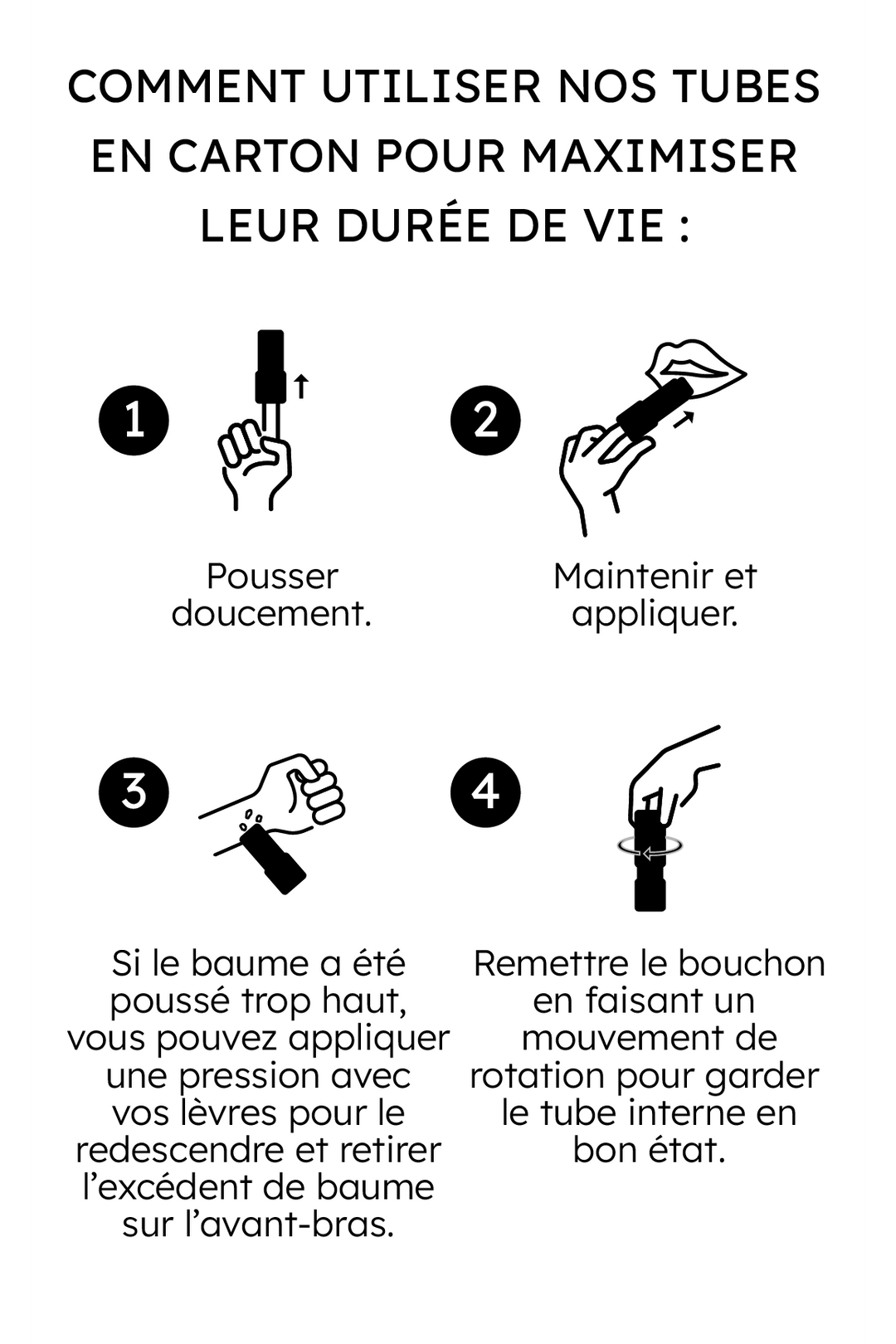 COMMENT UTILISER NOS TUBES EN CARTON POUR MAXIMISER LEUR DURÉE DE VIE :

1

Pousser doucement.

2

Maintenir et appliquer.

3

Si le baume a été poussé trop haut, vous pouvez appliquer une pression avec vos lèvres pour le redescendre et retirer l'excédent de baume sur l'avant-bras.

4

Remettre le bouchon en faisant un mouvement de rotation pour garder le tube interne en bon état.